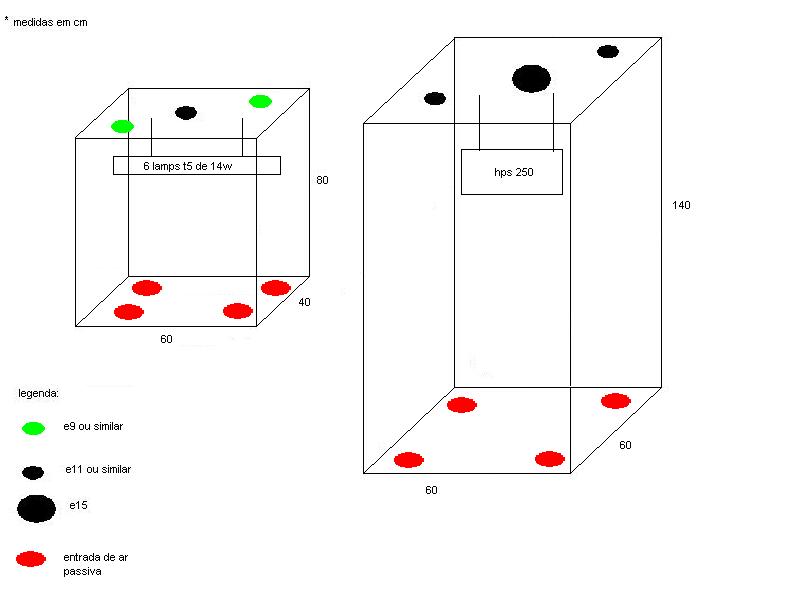 * medidas em cm

6 lamps t5 de 14w

80

40

60

hps 250

140

60

60

legenda:

e9 ou similar

e11 ou similar

e15

entrada de ar passiva